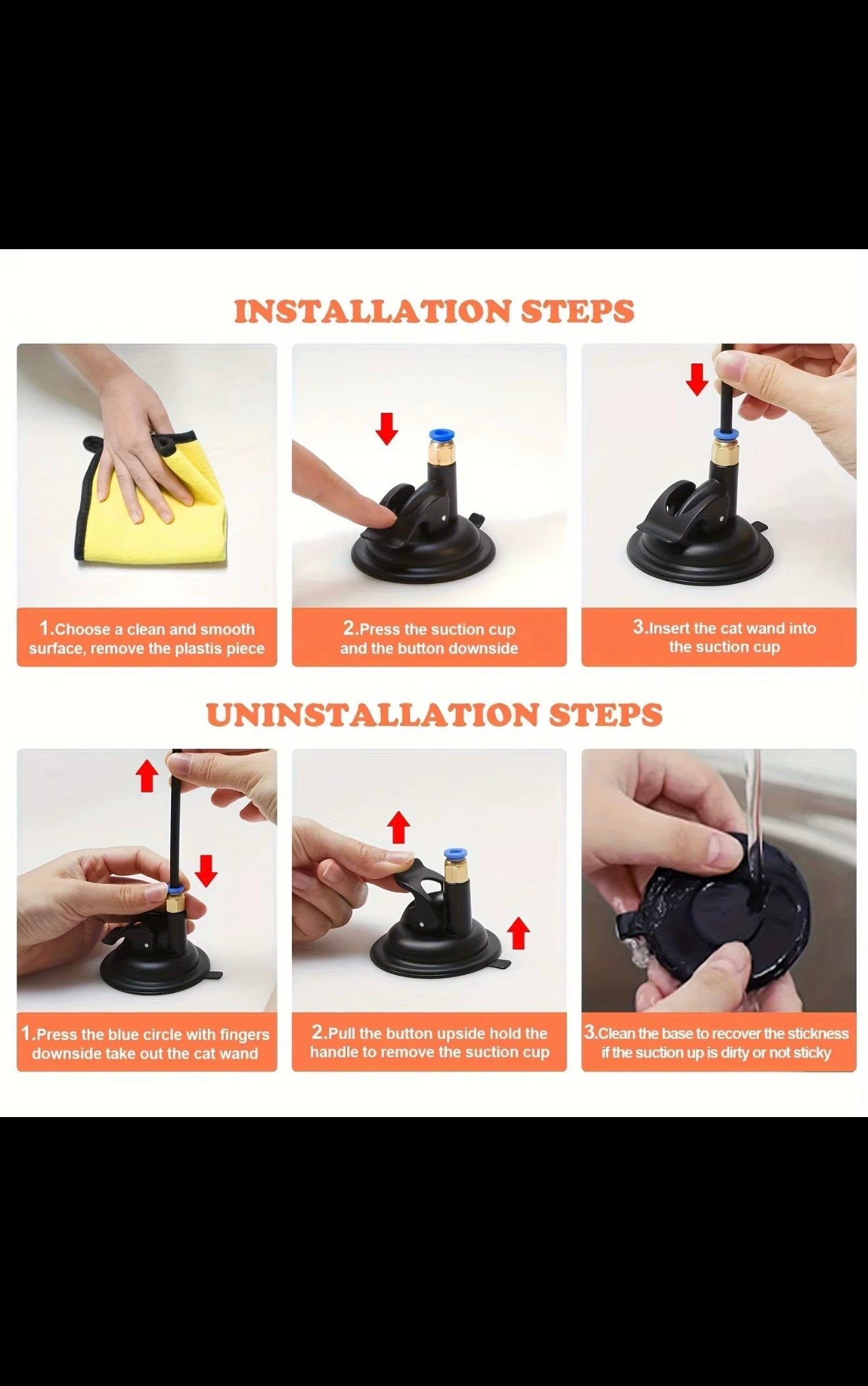 INSTALLATION STEPS

1.Choose a clean and smooth surface, remove the plastis piece

2.Press the suction cup and the button downside

3.Insert the cat wand into the suction cup

UNINSTALLATION STEPS

1.Press the blue circle with fingers downside take out the cat wand

2.Pull the button upside hold the handle to remove the suction cup

3.Clean the base to recover the stickness if the suction up is dirty or not sticky